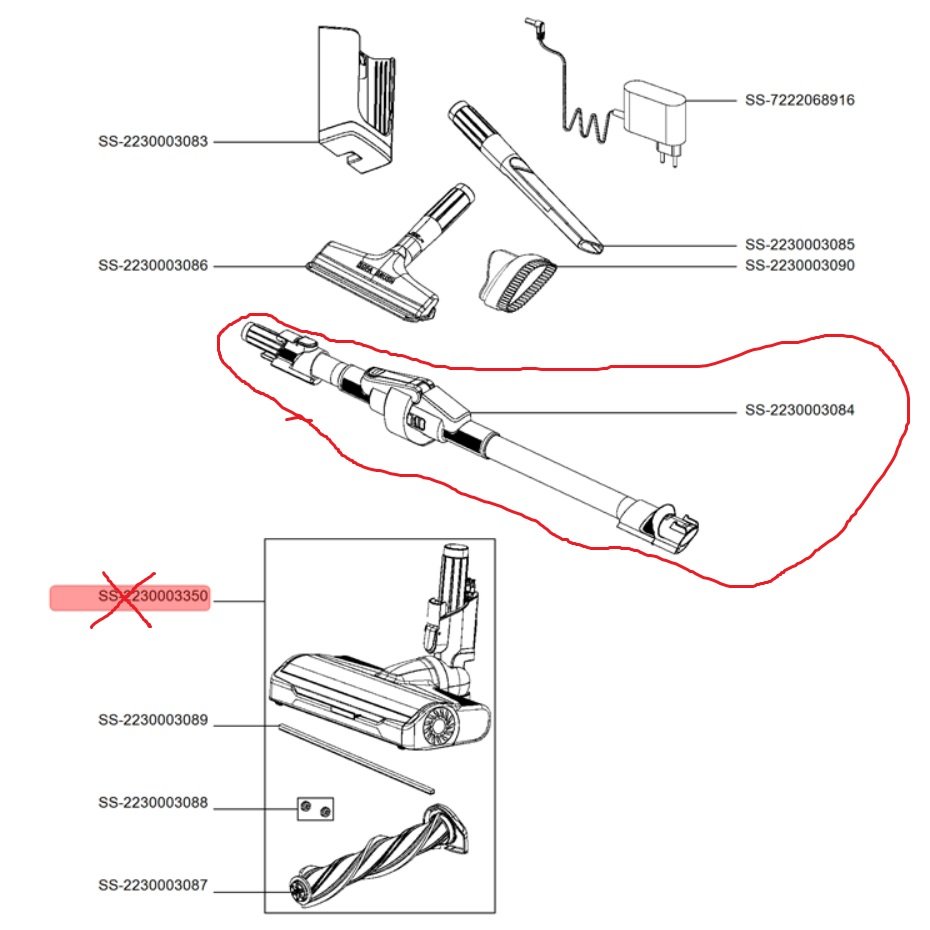 SS-7222068916

SS-2230003083

SS-2230003085

SS-2230003086

SS-2230003090

SS-2230003084

SS-2230003350

SS-2230003089

SS-2230003088

SS-2230003087