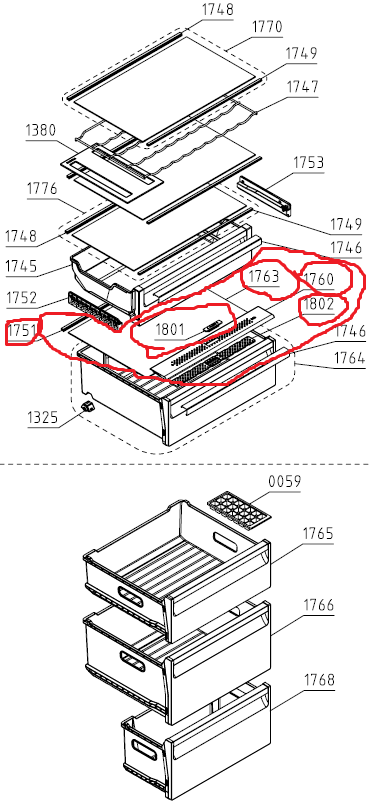 1748
1770
1749
1747
1380
1753
1776
1749
1748
1746
1745
1763
1760
1752
1802
1751
1801
1746
1764
1325
0059
1765
1766
1768