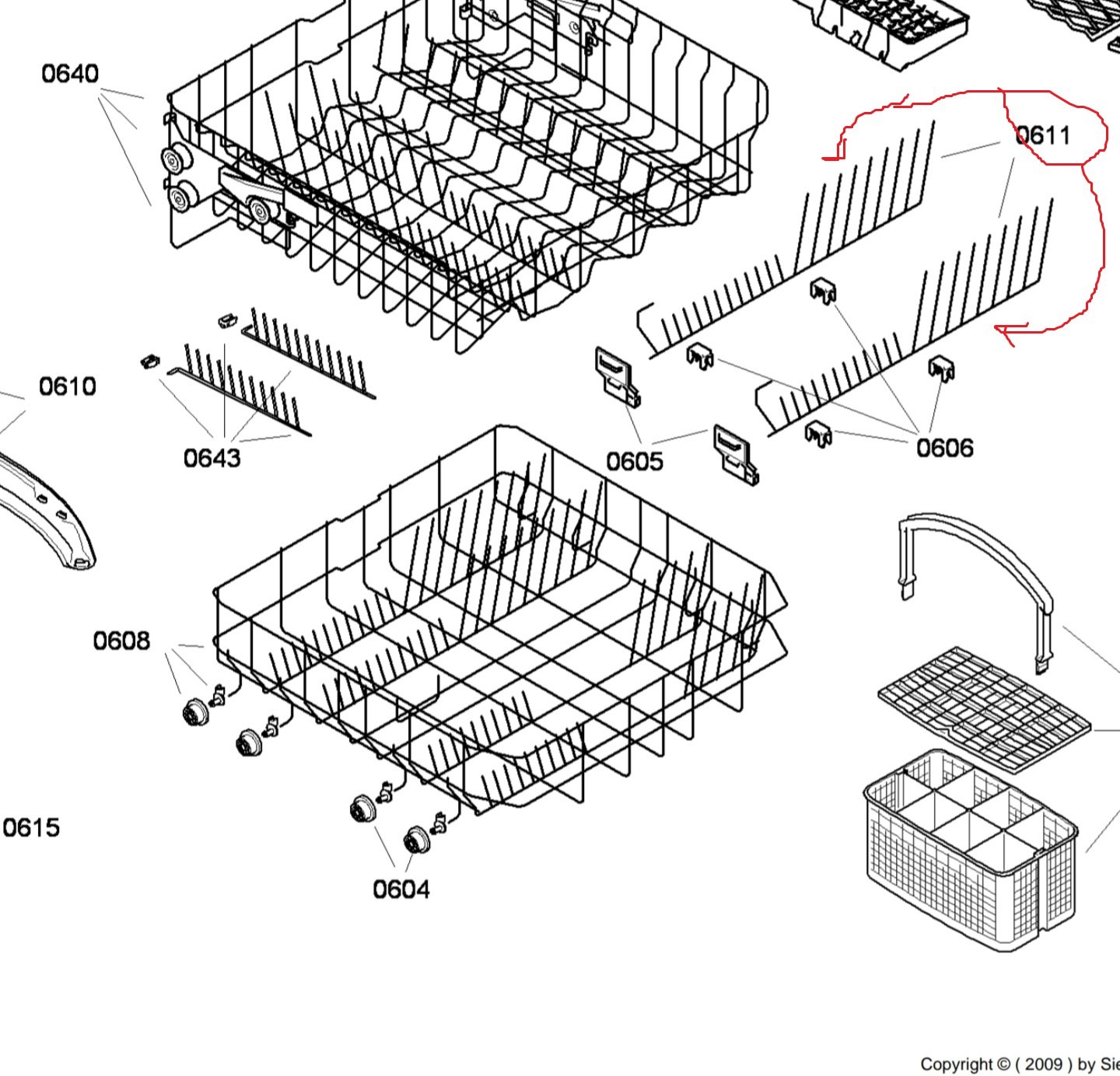 0640

0611

0610

0643

0605

0606

0608

0615

0604

Copyright © ( 2009 ) by Sie