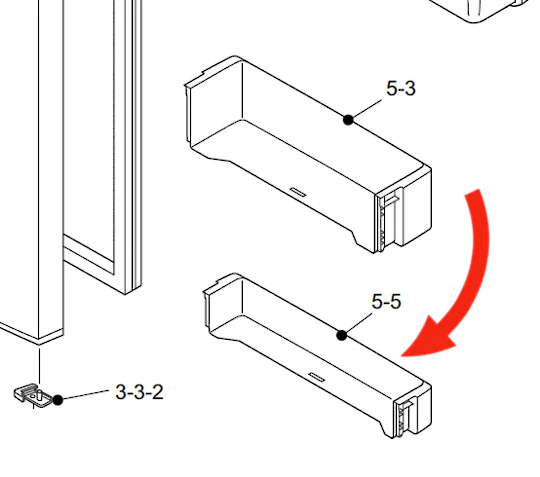 5-3

5-5

3-3-2