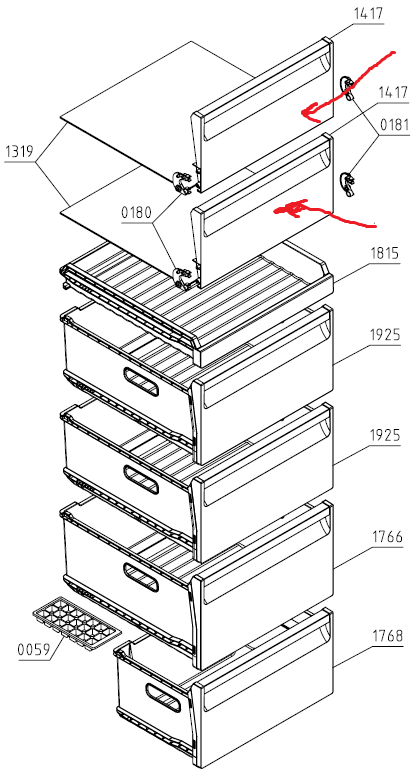 1417
1417
0181
1319
0180
1815
1925
1925
1766
0059
1768