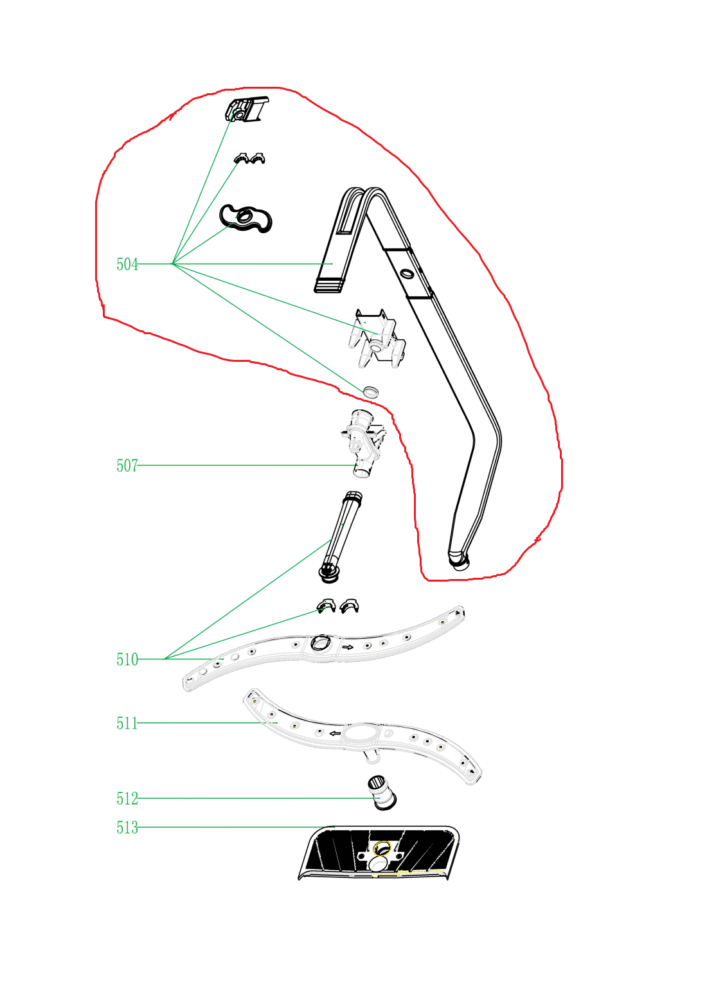 504

507

510

511

512

513