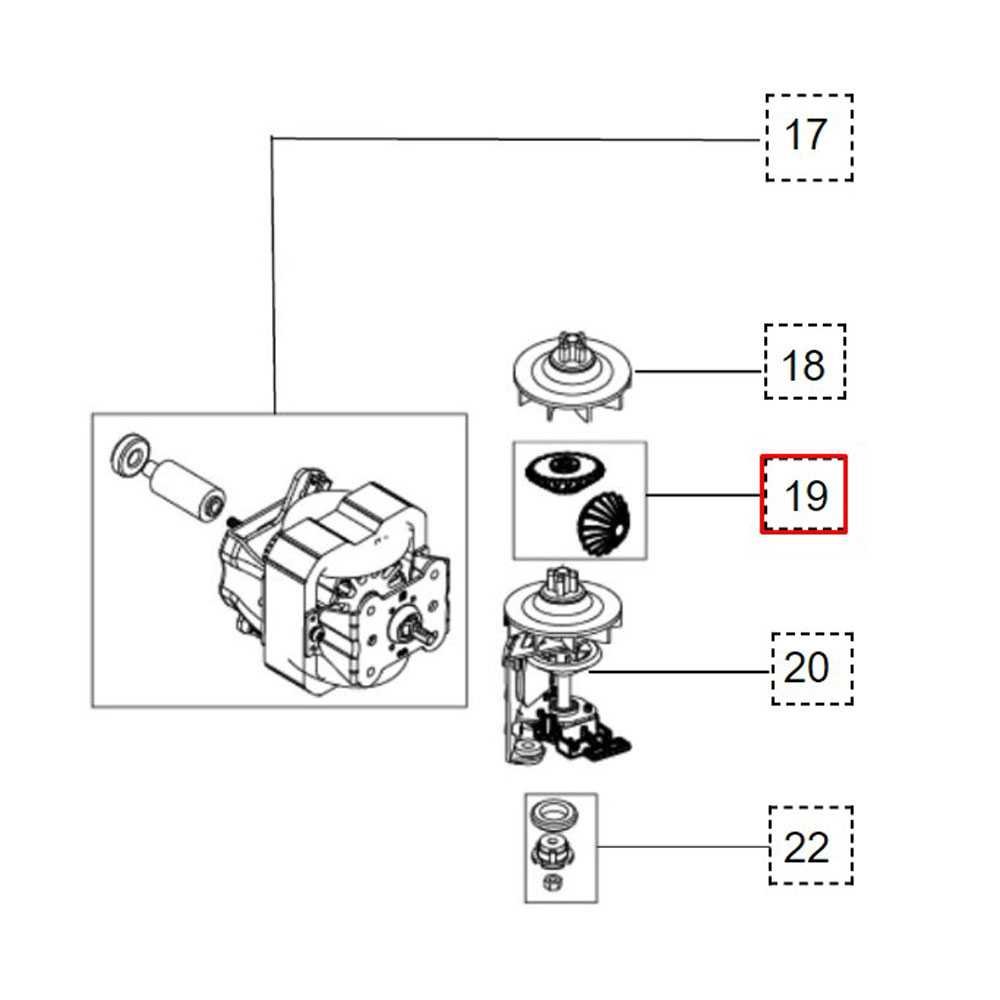 17
18
19
20
22