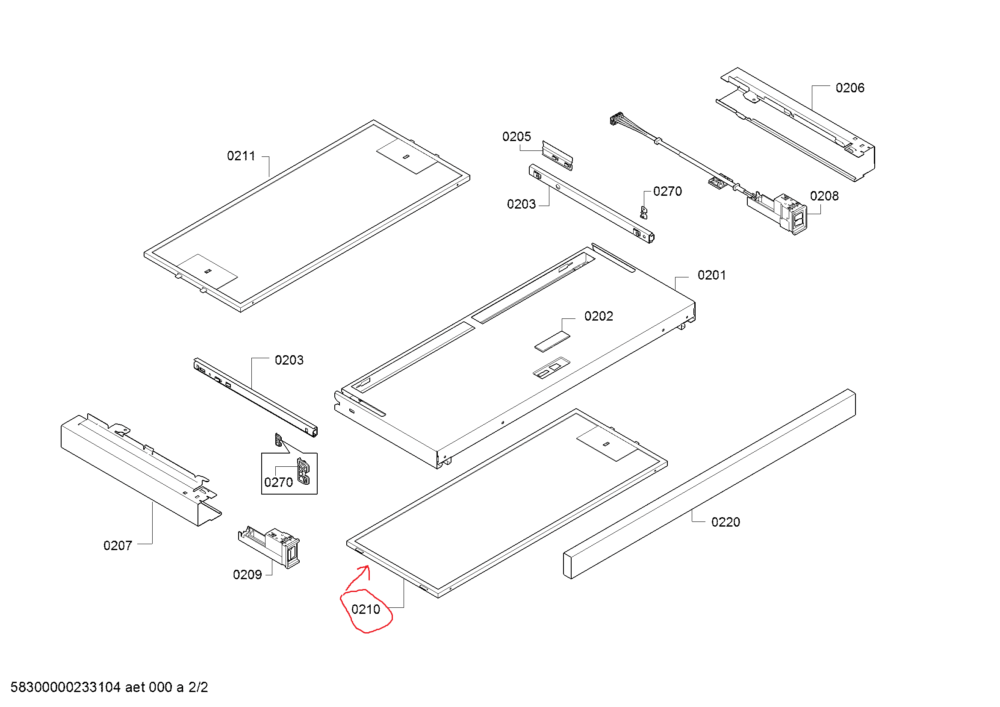 0206

0211

0205

0270

0203

0208

0201

0202

0203

0270

0207

0209

0220

0210

58300000233104 aet 000 a 2/2