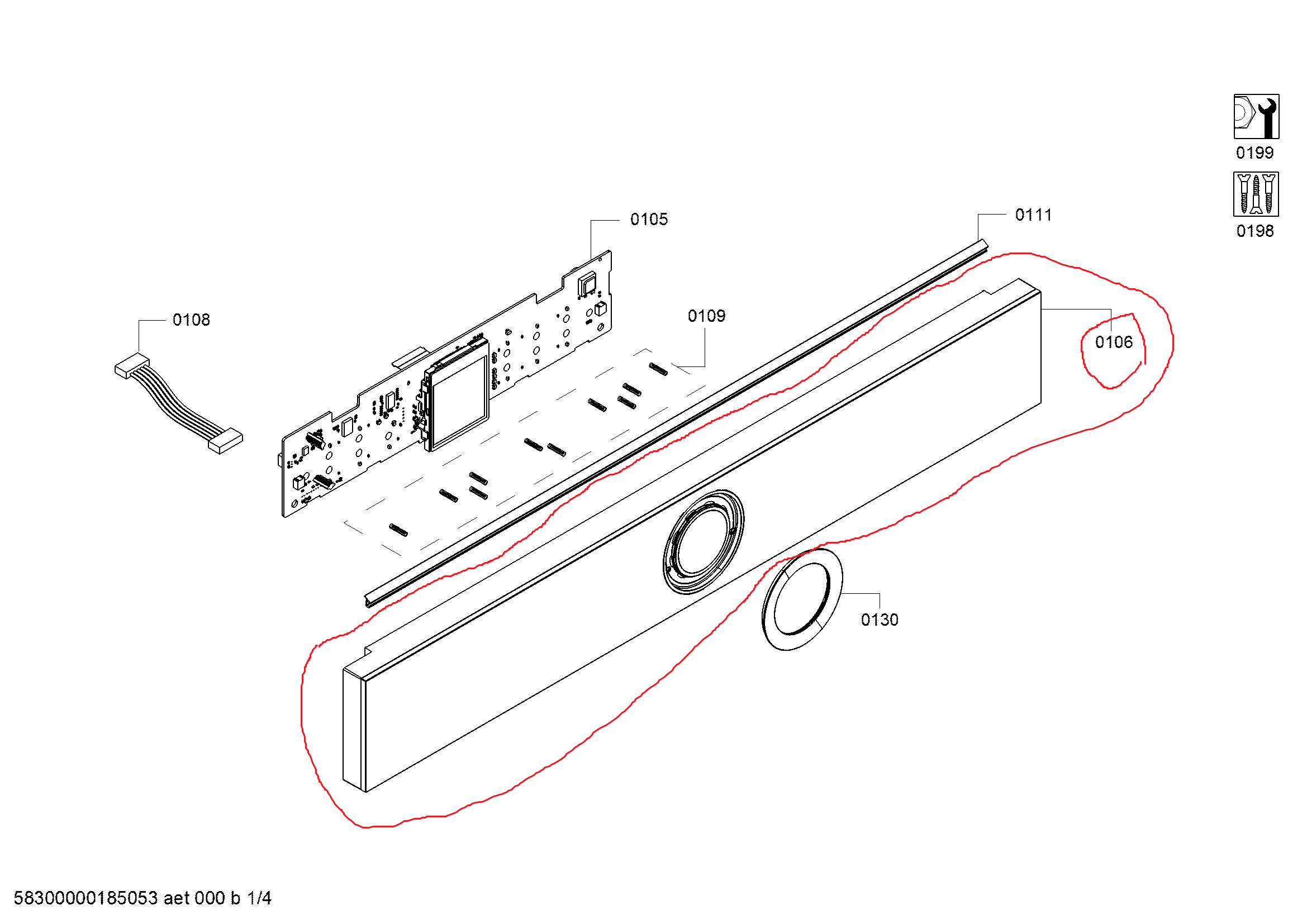 0199

0198

0105

0111

0108

0109

0106

0130

58300000185053 aet 000 b 1/4