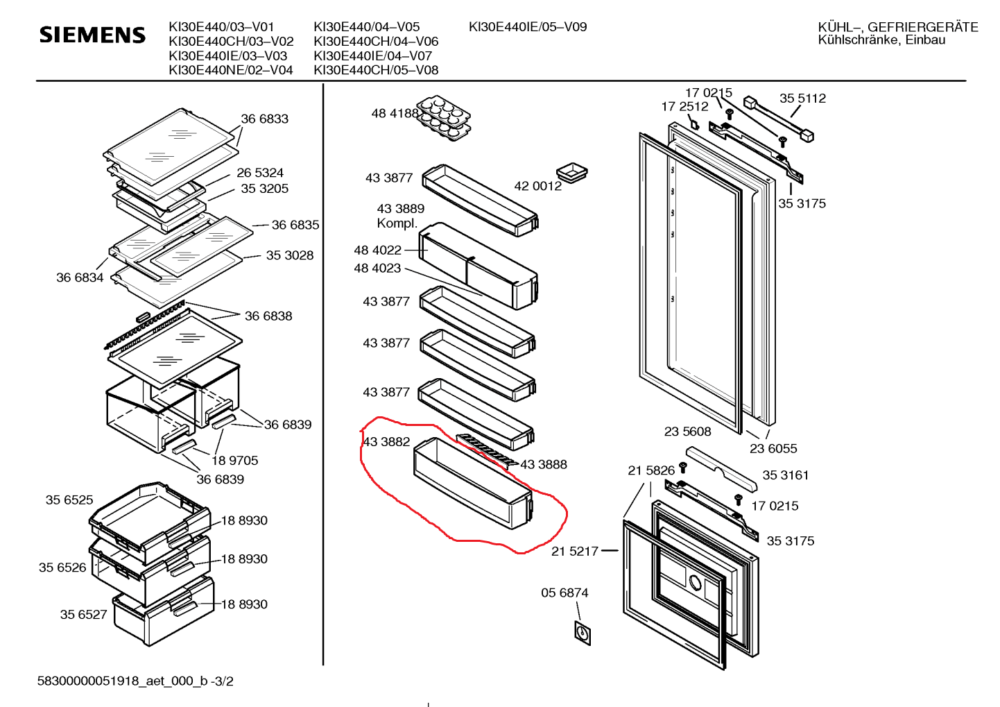 SIEMENS

KI30E440/03–V01
KI30E440CH/03–V02
KI30E440IE/03–V03
KI30E440NE/02–V04

KI30E440/04–V05
KI30E440CH/04–V06
KI30E440IE/04–V07
KI30E440CH/05–V08

KI30E440IE/05–V09

KÜHL–, GEFRIERGERÄTE
Kühlschränke, Einbau

36 6833
26 5324
35 3205
36 6835
35 3028
36 6834
36 6838
36 6839
18 9705
36 6839
35 6525
18 8930
35 6526
18 8930
35 6527
18 8930

48 4188
43 3877
42 0012
43 3889
Kompl.
48 4022
48 4023
43 3877
43 3877
43 3877
43 3882
43 3888

17 0215
17 2512
35 5112
35 3175
23 5608
23 6055
21 5826
35 3161
17 0215
35 3175
21 5217
05 6874

58300000051918_aet_000_b -3/2