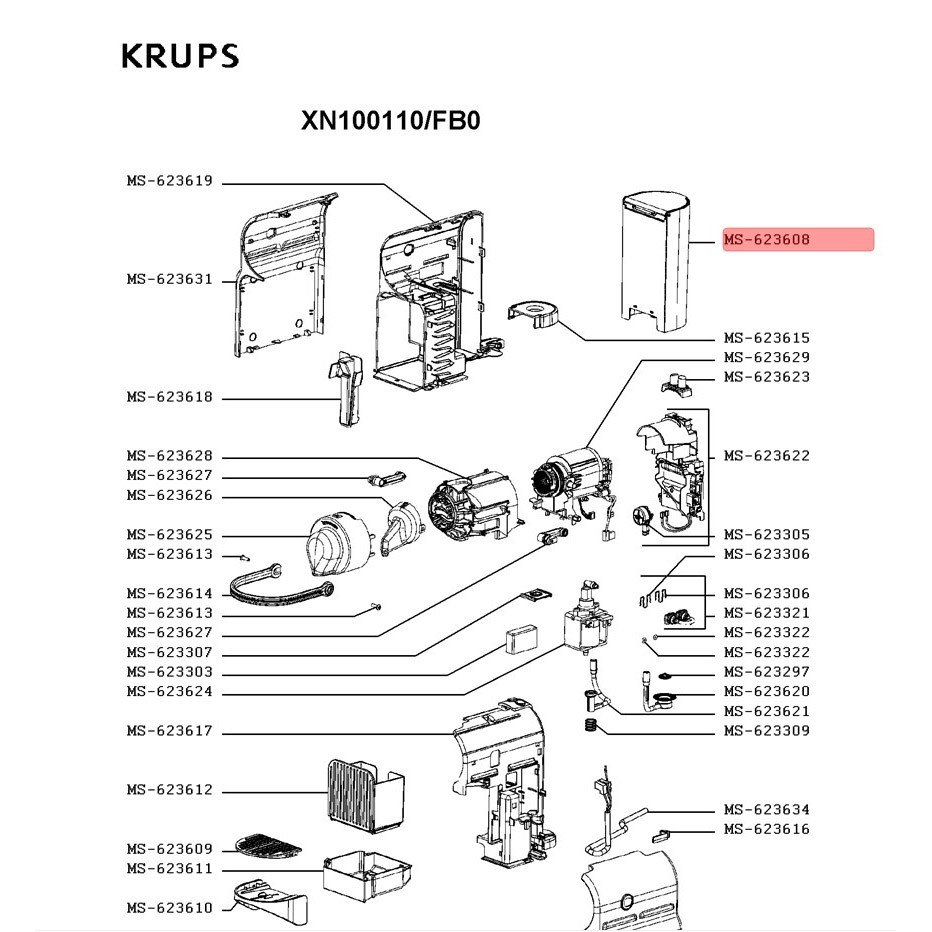 KRUPS

XN100110/FB0

MS-623619
MS-623631
MS-623618
MS-623628
MS-623627
MS-623626
MS-623625
MS-623613
MS-623614
MS-623613
MS-623627
MS-623307
MS-623303
MS-623624
MS-623617
MS-623612
MS-623609
MS-623611
MS-623610

MS-623608
MS-623615
MS-623629
MS-623623
MS-623622
MS-623305
MS-623306
MS-623306
MS-623321
MS-623322
MS-623322
MS-623297
MS-623620
MS-623621
MS-623309
MS-623634
MS-623616