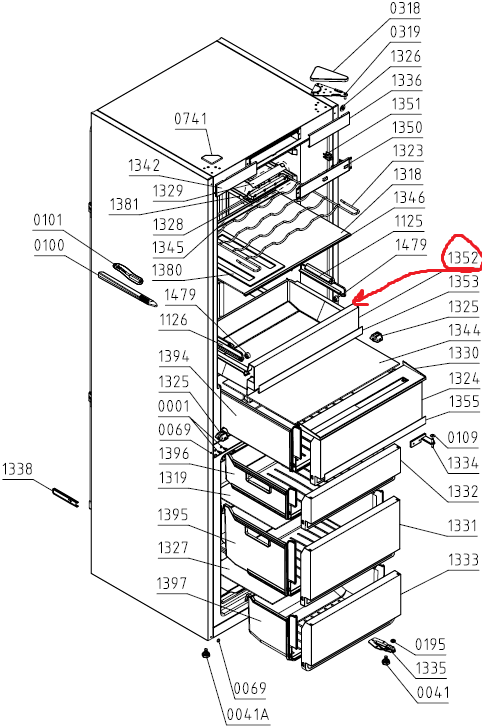 0318
0319
1326
1336
1351
1350
1323
1318
1346
1125
1479
1352
1353
1325
1344
1330
1324
1355
0109
1334
1332
1331
1333
0195
1335
0041
0741
1342
1329
1381
1328
1345
1380
0101
0100
1479
1126
1394
1325
0001
0069
1396
1319
1395
1327
1397
1338
0069
0041A