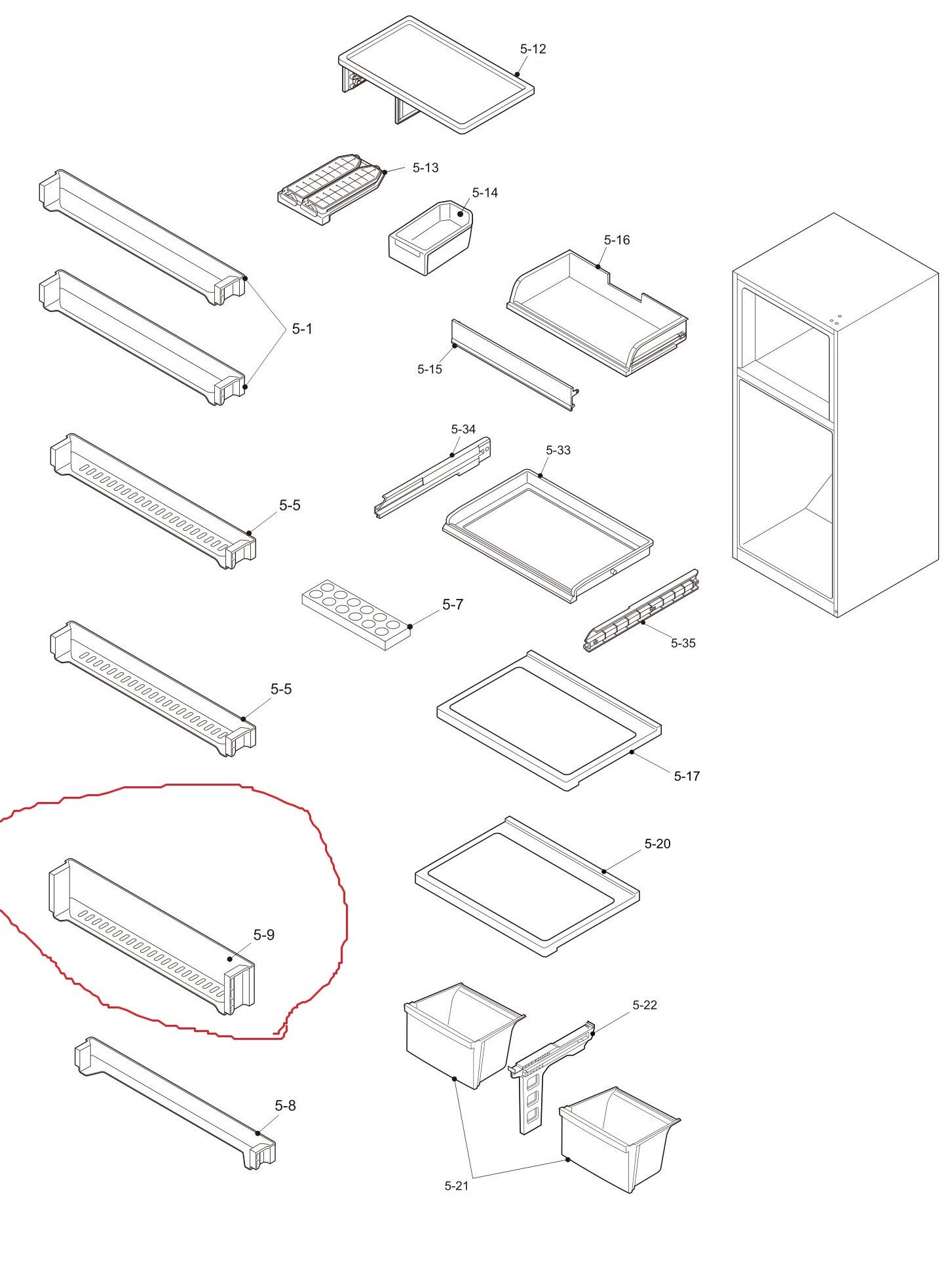 5-12
5-13
5-14
5-16
5-1
5-15
5-34
5-33
5-5
5-7
5-35
5-5
5-17
5-20
5-9
5-22
5-8
5-21