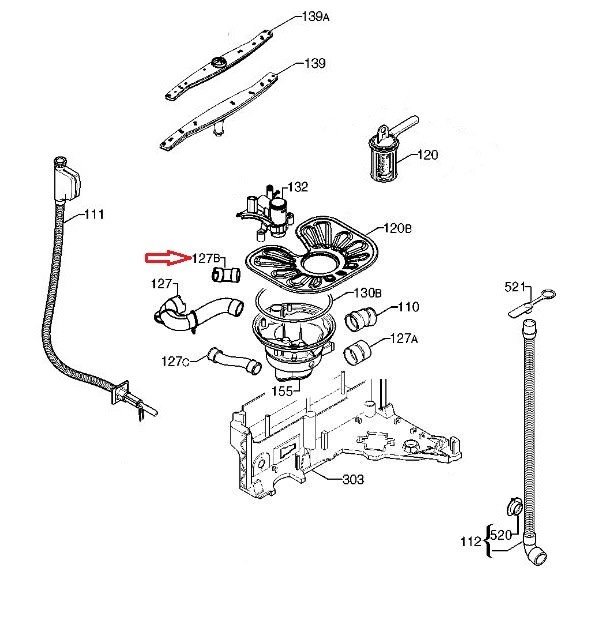 139A
139
120
111
132
120B
127B
127
130B
110
521
127A
127C
155
303
112
520