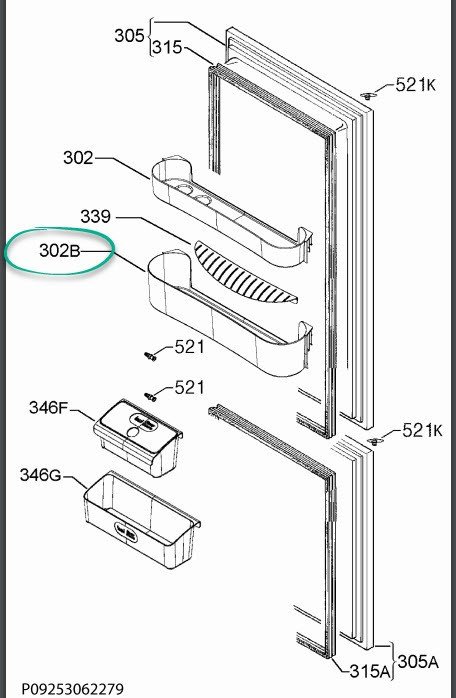 305
315
521K
302
339
302B
521
521
346F
521K
346G
315A
305A
P09253062279