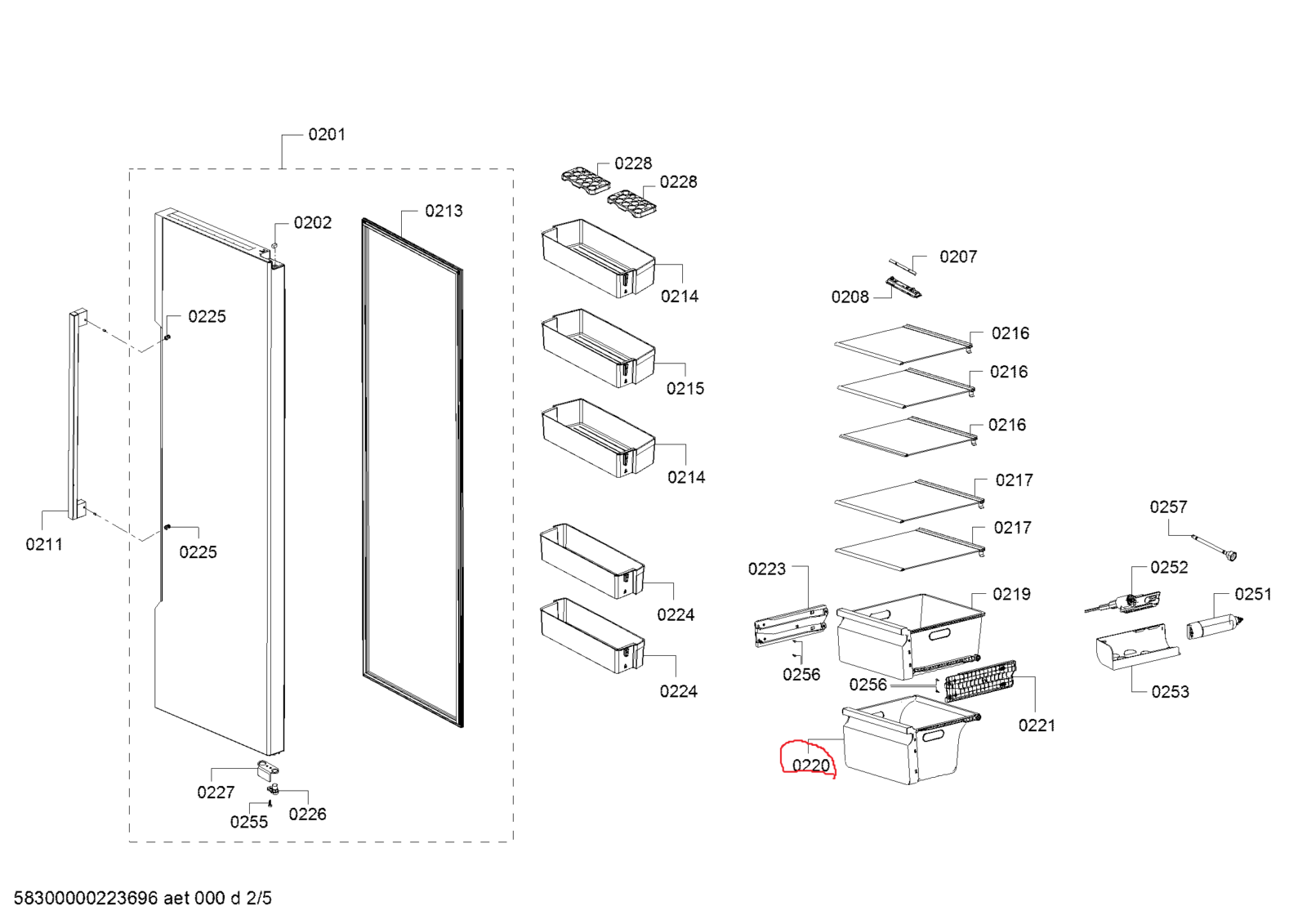 0201
0202
0213
0225
0211
0225
0227
0255
0226
0228
0228
0214
0215
0214
0224
0224
0207
0208
0216
0216
0216
0217
0217
0223
0219
0256
0256
0221
0220
0257
0252
0251
0253

58300000223696 aet 000 d 2/5