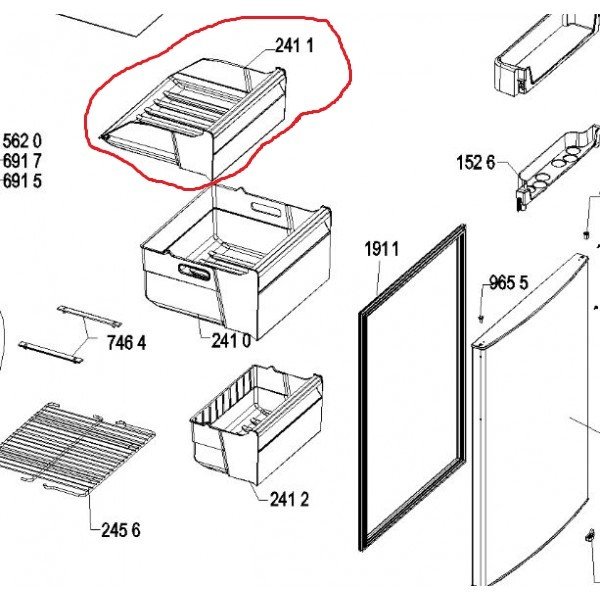 241 1

562 0
691 7
691 5

152 6

191 1

965 5

746 4

241 0

241 2

245 6