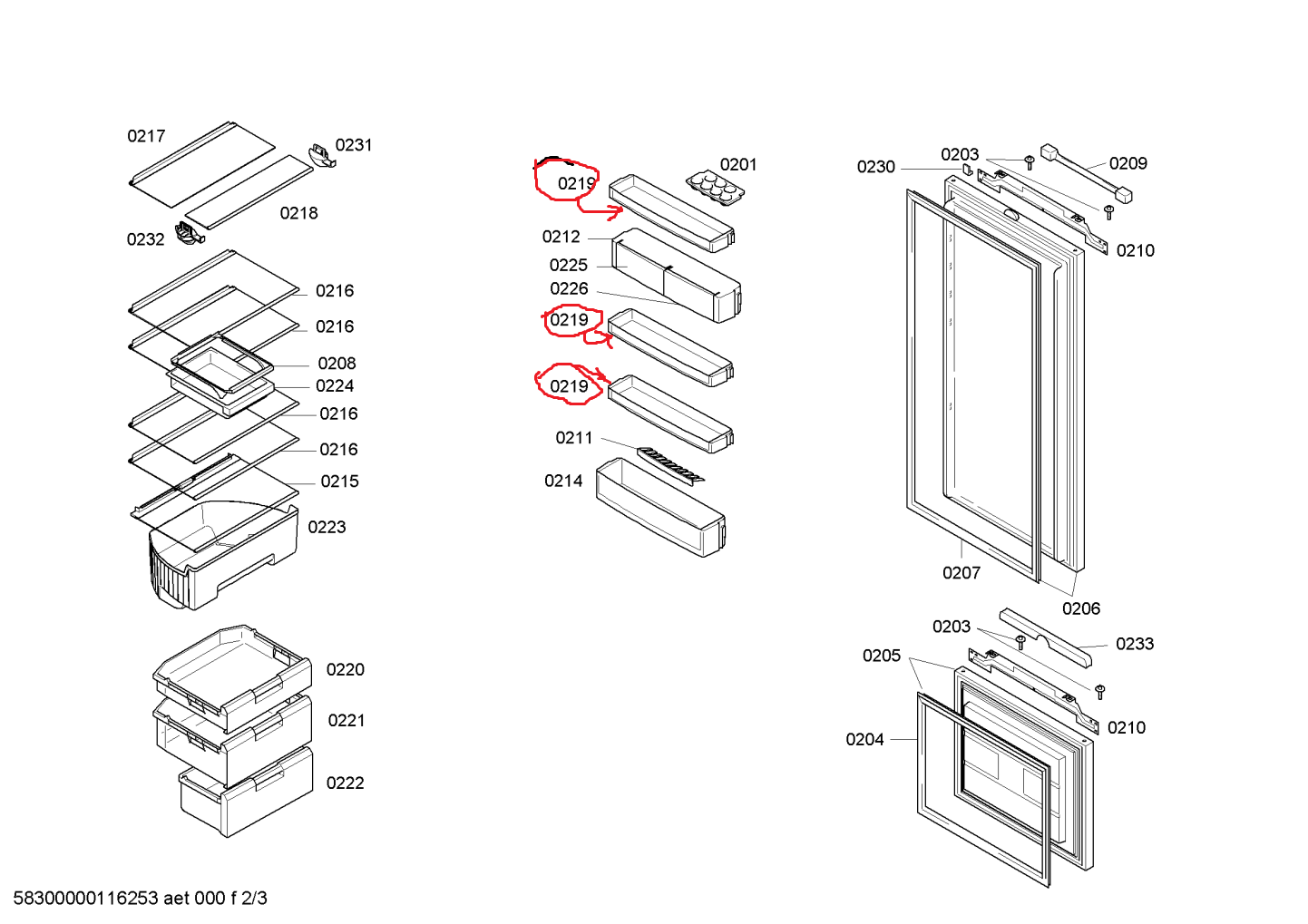 0217
0231
0218
0232
0216
0216
0208
0224
0216
0216
0215
0223
0220
0221
0222

0219
0201
0212
0225
0226
0219
0219
0211
0214

0230
0203
0209
0210
0207
0206
0203
0233
0205
0210
0204

58300000116253 aet 000 f 2/3