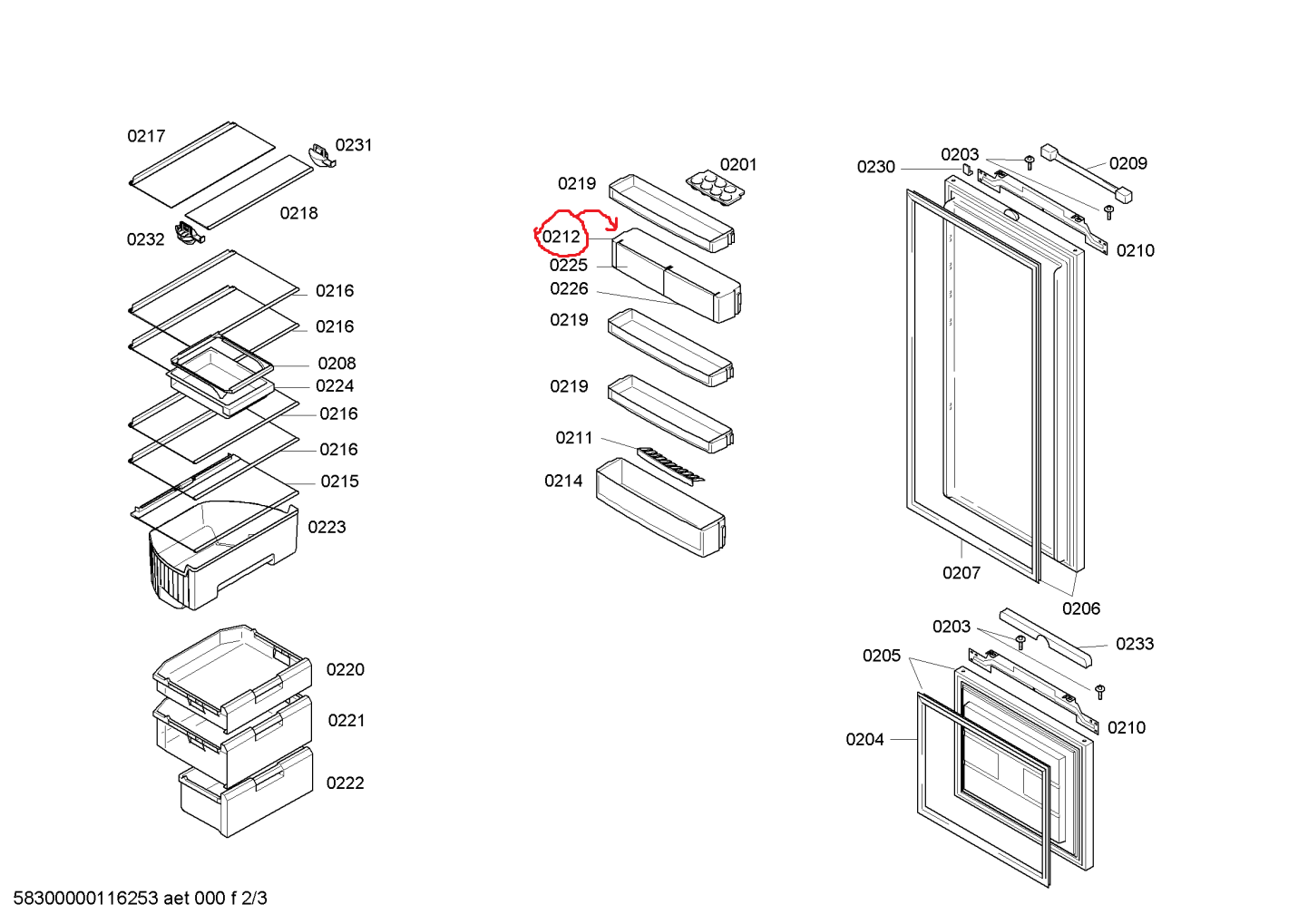 0217
0231
0218
0232
0216
0216
0208
0224
0216
0216
0215
0223
0220
0221
0222

0219
0201
0212
0225
0226
0219
0219
0211
0214

0230
0203
0209
0210
0207
0206
0203
0233
0205
0210
0204

58300000116253 aet 000 f 2/3