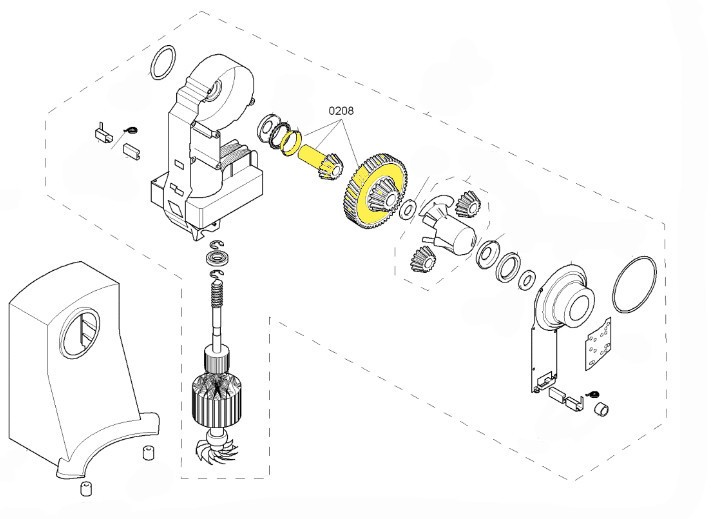 0208