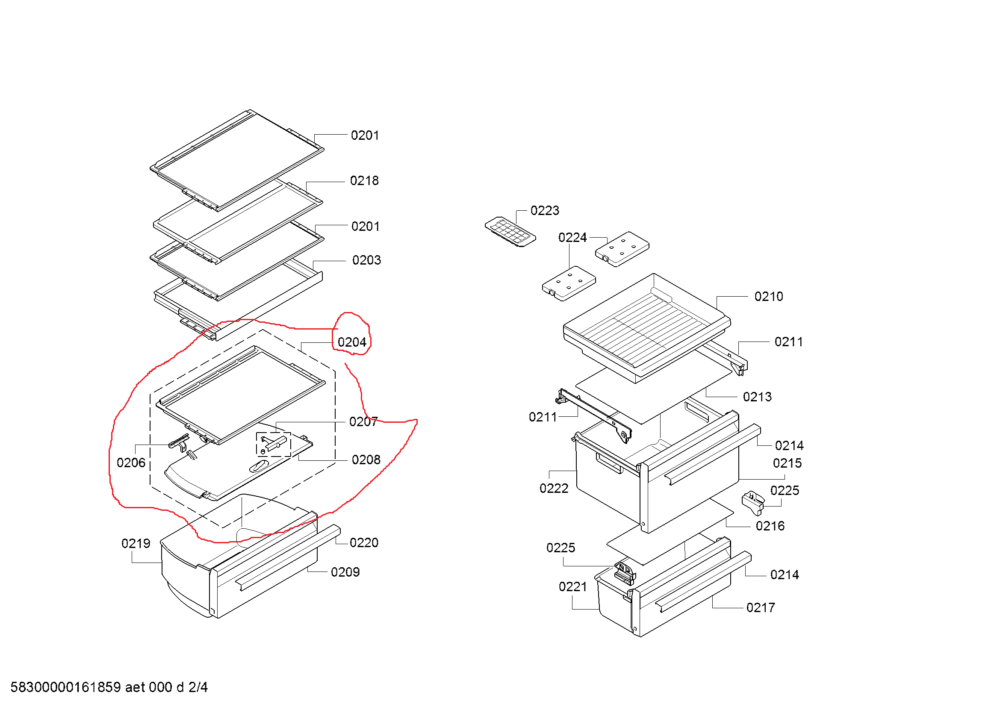 0201
0218
0201
0203
0204
0207
0206
0208
0219
0220
0209
0223
0224
0210
0211
0213
0211
0214
0215
0222
0225
0216
0225
0214
0221
0217
58300000161859 aet 000 d 2/4