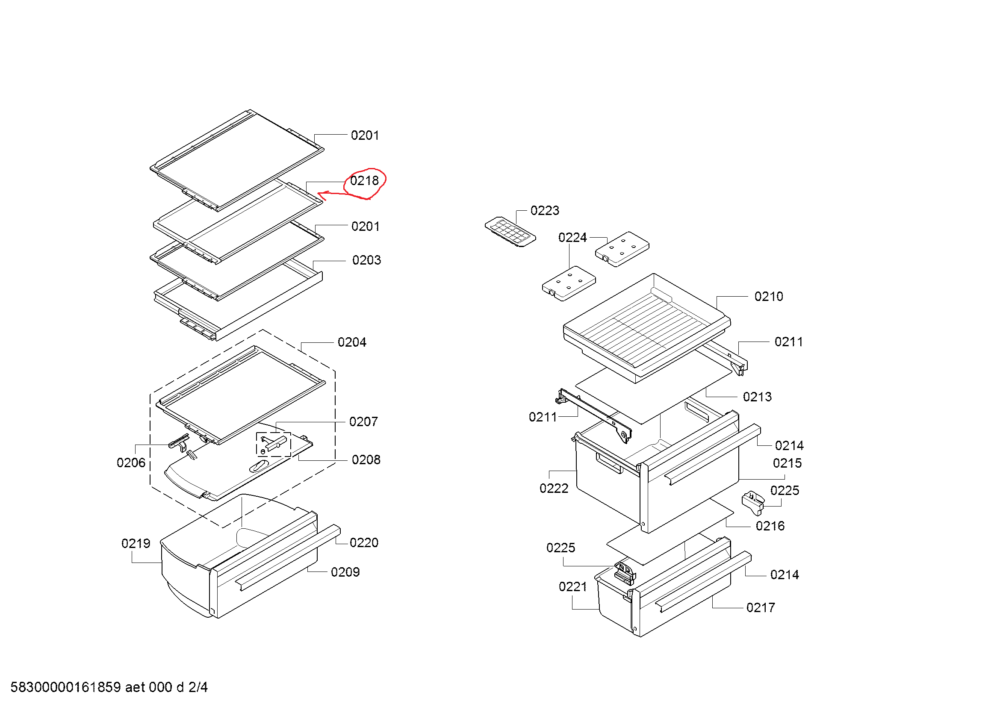 0201
0218
0201
0203
0204
0207
0206
0208
0219
0220
0209
0223
0224
0210
0211
0213
0211
0214
0215
0222
0225
0216
0225
0214
0221
0217
58300000161859 aet 000 d 2/4