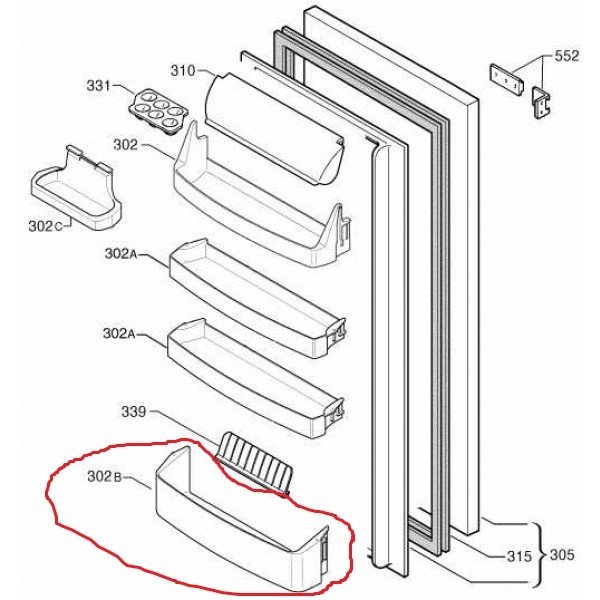 552
310
331
302
302C
302A
302A
339
302B
315
305