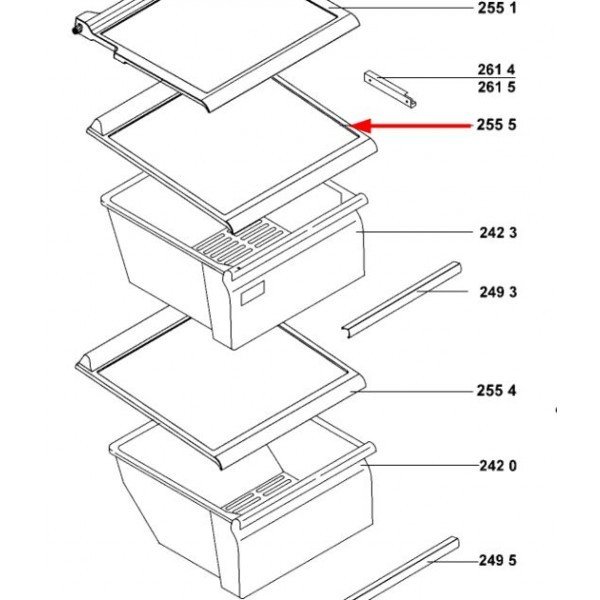 255 1

261 4
261 5

255 5

242 3

249 3

255 4

242 0

249 5