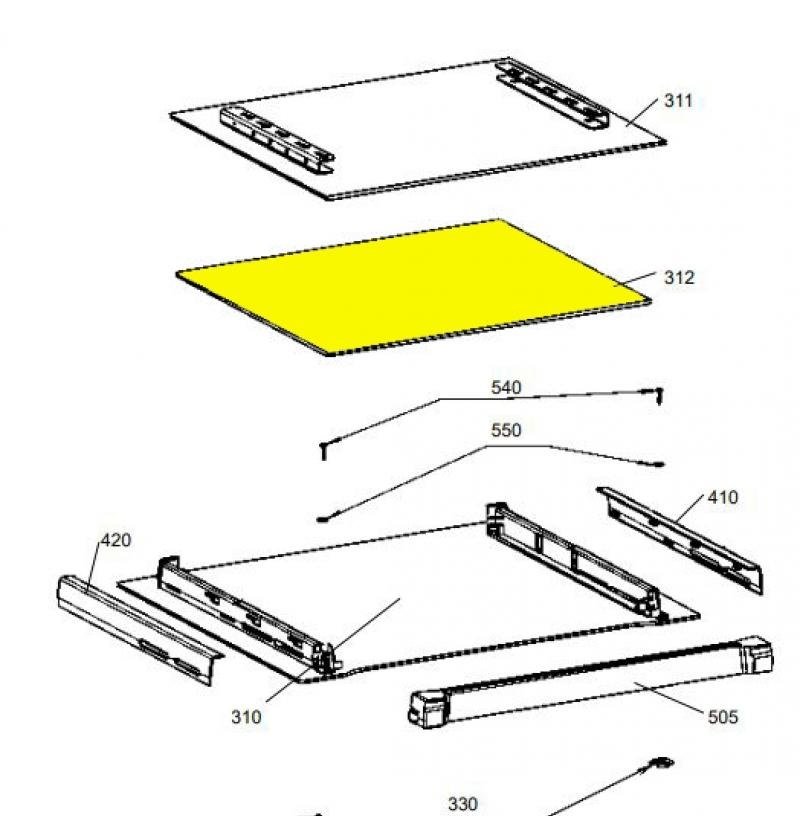 311

312

540

550

410

420

310

505

330