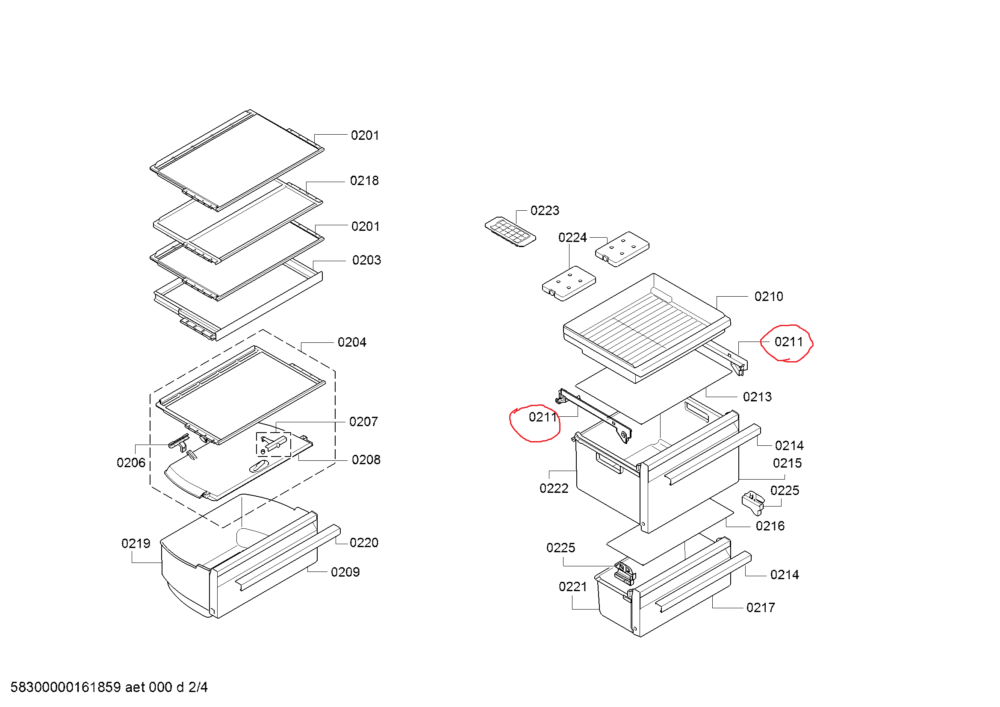 0201
0218
0201
0203
0204
0207
0206
0208
0219
0220
0209
0223
0224
0210
0211
0213
0211
0214
0215
0222
0225
0216
0225
0214
0221
0217
58300000161859 aet 000 d 2/4