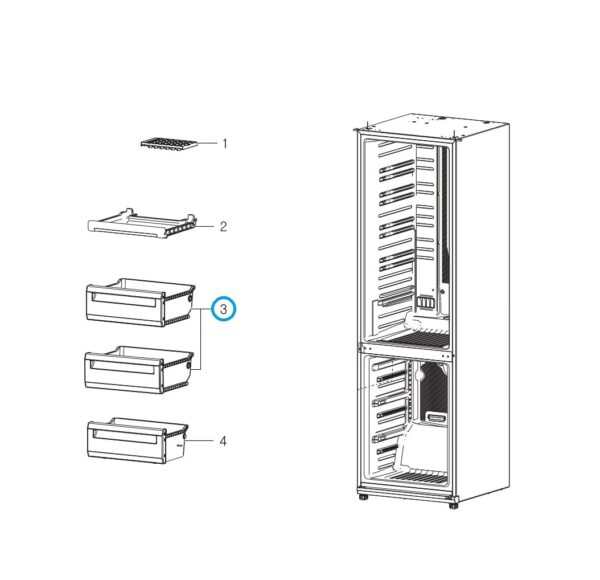 1
2
3
4