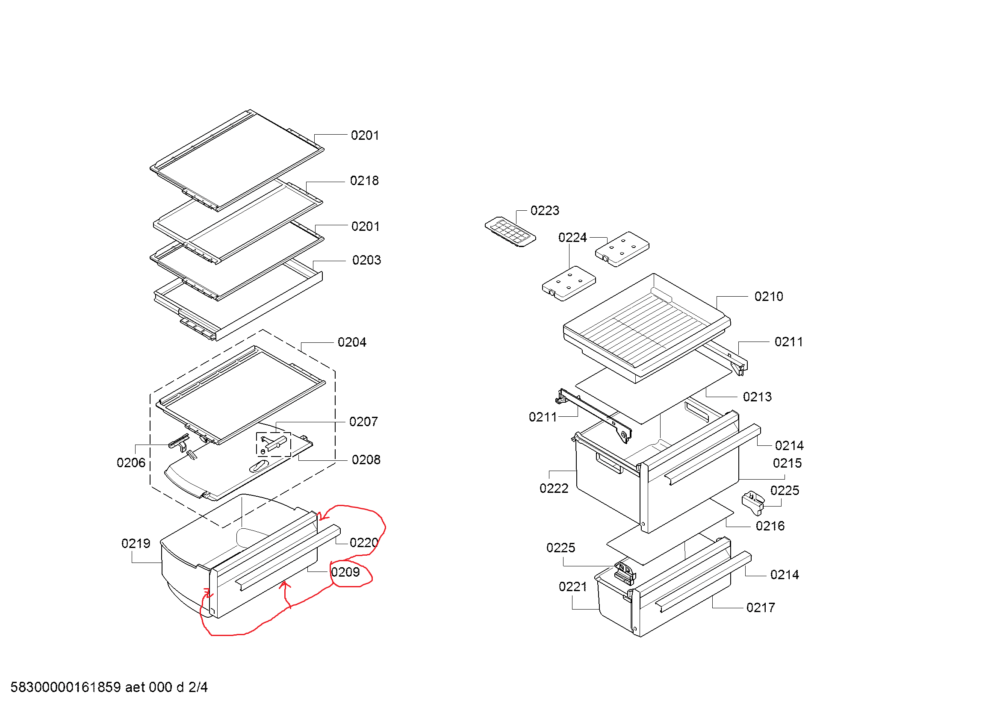 0201
0218
0201
0203
0204
0207
0206
0208
0219
0220
0209
0223
0224
0210
0211
0213
0211
0214
0215
0222
0225
0216
0225
0214
0221
0217
58300000161859 aet 000 d 2/4