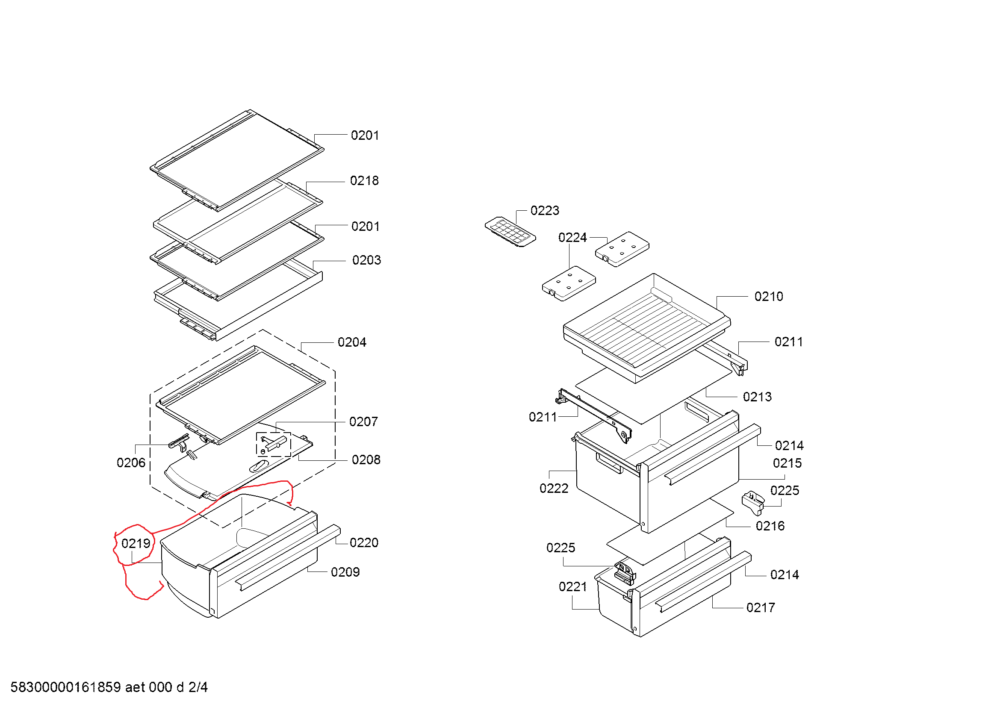 0201
0218
0201
0203
0204
0207
0206
0208
0219
0220
0209
0223
0224
0210
0211
0213
0211
0214
0215
0222
0225
0216
0225
0214
0221
0217
58300000161859 aet 000 d 2/4